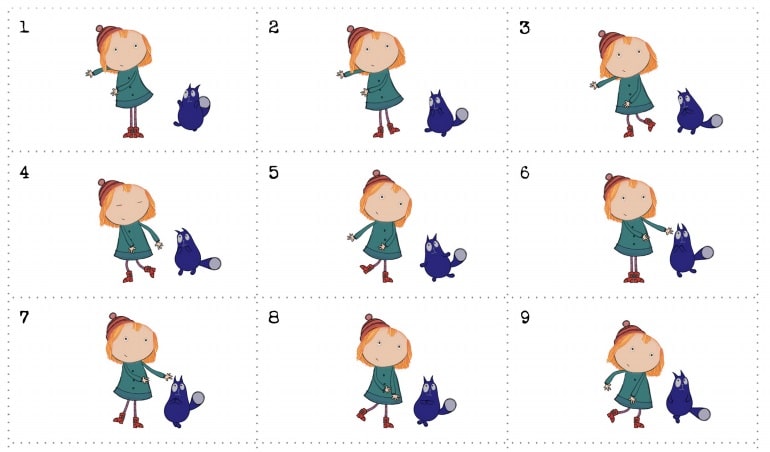 1

2

3

4

5

6

7

8

9